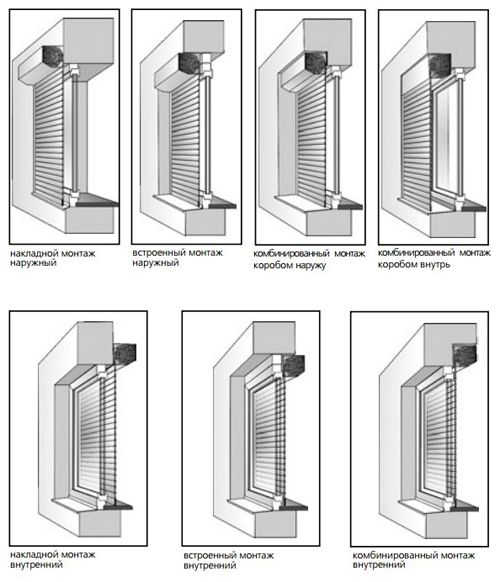 накладной монтаж наружный

встроенный монтаж наружный

комбинированный монтаж коробом наружу

комбинированный монтаж коробом внутрь

накладной монтаж внутренний

встроенный монтаж внутренний

комбинированный монтаж внутренний