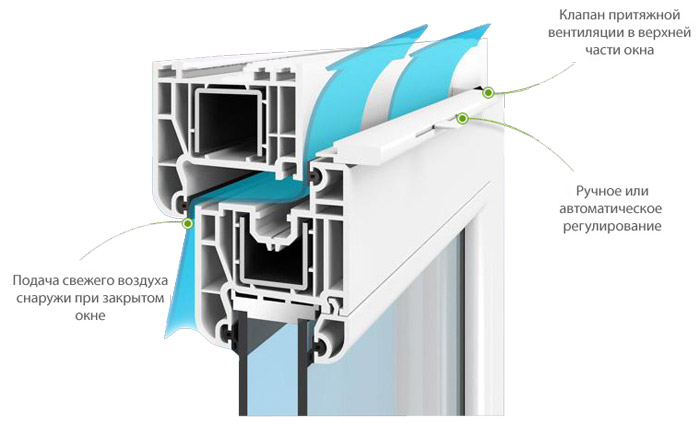 Клапан притяжной вентиляции в верхней части окна

Ручное или автоматическое регулирование

Подача свежего воздуха снаружи при закрытом окне