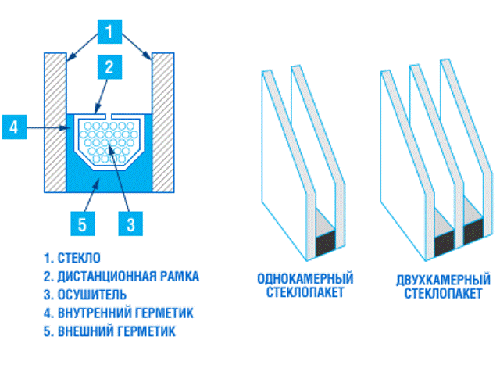 1

2

4

5

3

1. СТЕКЛО
2. ДИСТАНЦИОННАЯ РАМКА
3. ОСУШИТЕЛЬ
4. ВНУТРЕННИЙ ГЕРМЕТИК
5. ВНЕШНИЙ ГЕРМЕТИК

ОДНОКАМЕРНЫЙ СТЕКЛОПАКЕТ

ДВУХКАМЕРНЫЙ СТЕКЛОПАКЕТ