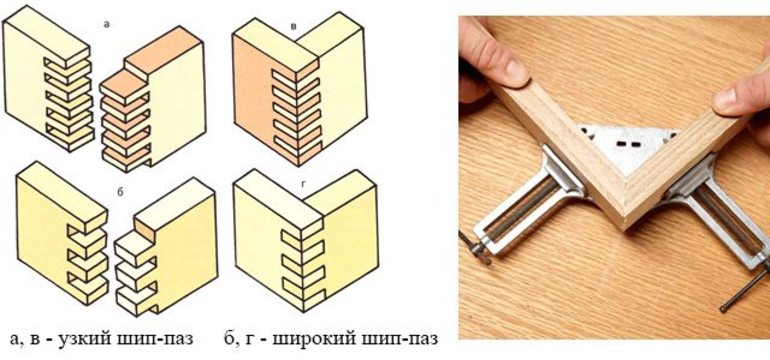 а
в
б
г
а, в - узкий шип-паз б, г - широкий шип-паз