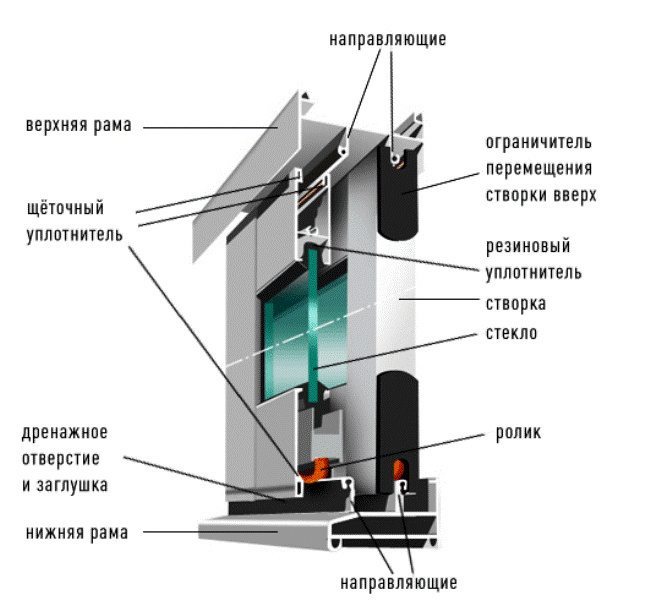 направляющие

верхняя рама

ограничитель перемещения створки вверх

щёточный уплотнитель

резиновый уплотнитель

створка

стекло

дренажное отверстие и заглушка

ролик

нижняя рама

направляющие