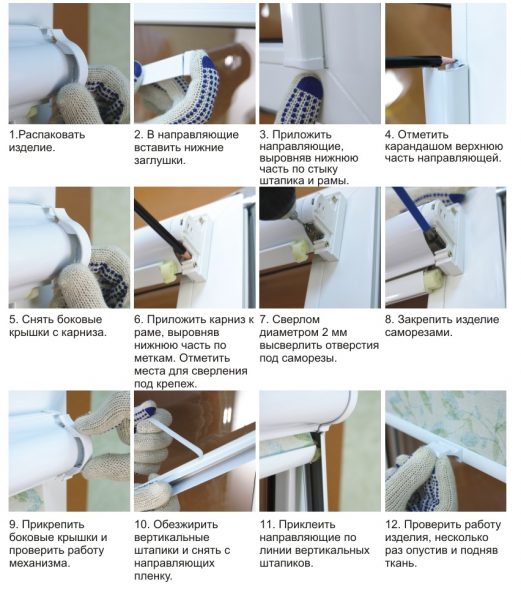 1.Распаковать изделие.

2. В направляющие вставить нижние заглушки.

3. Приложить направляющие, выровняв нижнюю часть по стыку штапика и рамы.

4. Отметить карандашом верхнюю часть направляющей.

5. Снять боковые крышки с карниза.

6. Приложить карниз к раме, выровняв нижнюю часть по меткам. Отметить места для сверления под крепеж.

7. Сверлом диаметром 2 мм высверлить отверстия под саморезы.

8. Закрепить изделие саморезами.

9. Прикрепить боковые крышки и проверить работу механизма.

10. Обезжирить вертикальные штапики и снять с направляющих пленку.

11. Приклеить направляющие по линии вертикальных штапиков.

12. Проверить работу изделия, несколько раз опустив и подняв ткань.