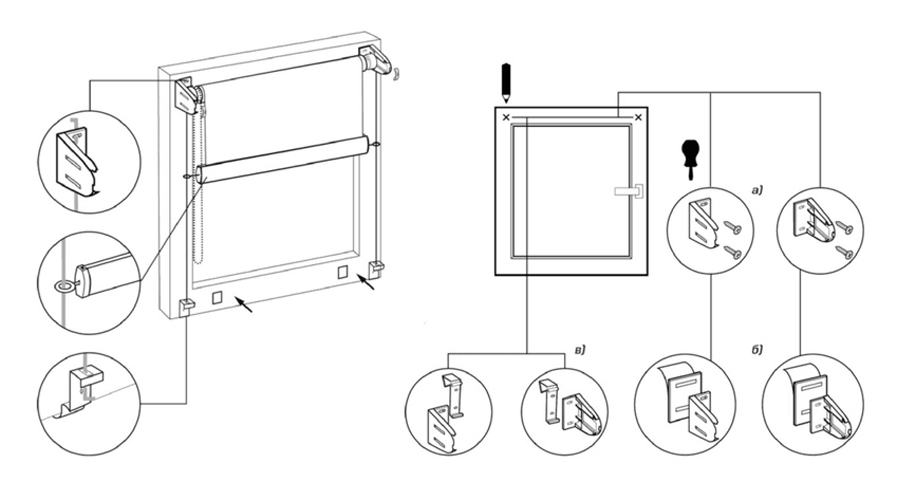 а)

б)

в)