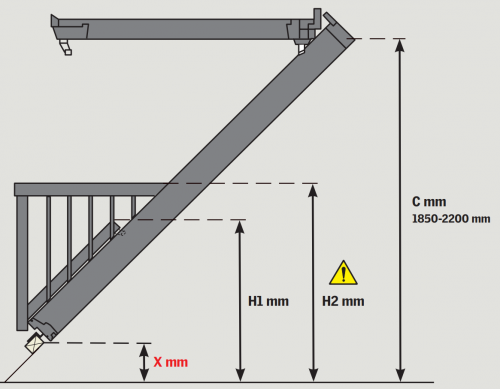 C mm
1850-2200 mm

H1 mm

H2 mm

X mm