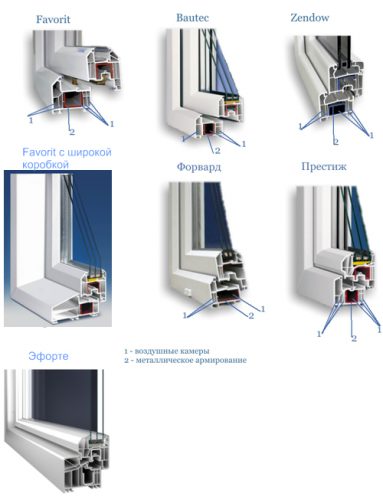 Favorit

1

2

1

Bautec

1

2

1

Zendow

1

2

1

Favorit с широкой коробкой

Форвард

1

2

1

Престиж

1

2

1

Эфорте

1 - воздушные камеры
2 - металлическое армирование