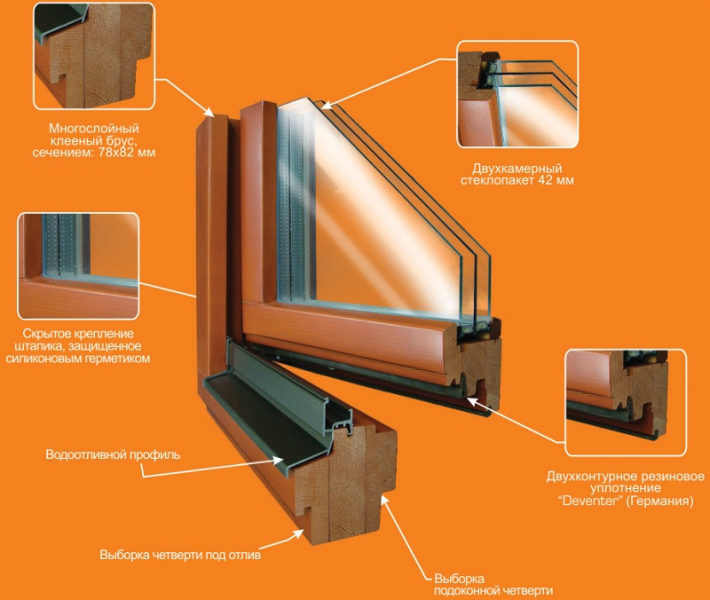 Многослойный клееный брус, сечением: 78х82 мм

Двухкамерный стеклопакет 42 мм

Скрытое крепление штапика, защищенное силиконовым герметиком

Водоотливной профиль

Двухконтурное резиновое уплотнение "Deventer" (Германия)

Выборка четверти под отлив

Выборка подоконной четверти