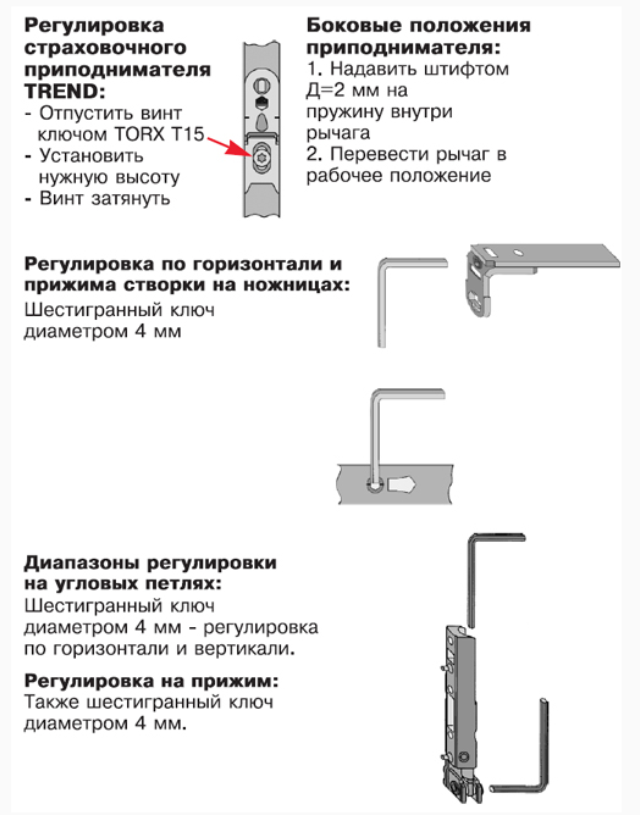 Регулировка страховочного приподнимателя TREND:
- Отпустить винт ключом TORX T15
- Установить нужную высоту
- Винт затянуть

Боковые положения приподнимателя:
1. Надавить штифтом Д=2 мм на пружину внутри рычага
2. Перевести рычаг в рабочее положение

Регулировка по горизонтали и прижима створки на ножницах:
Шестигранный ключ диаметром 4 мм

Диапазоны регулировки на угловых петлях:
Шестигранный ключ диаметром 4 мм - регулировка по горизонтали и вертикали.

Регулировка на прижим:
Также шестигранный ключ диаметром 4 мм.